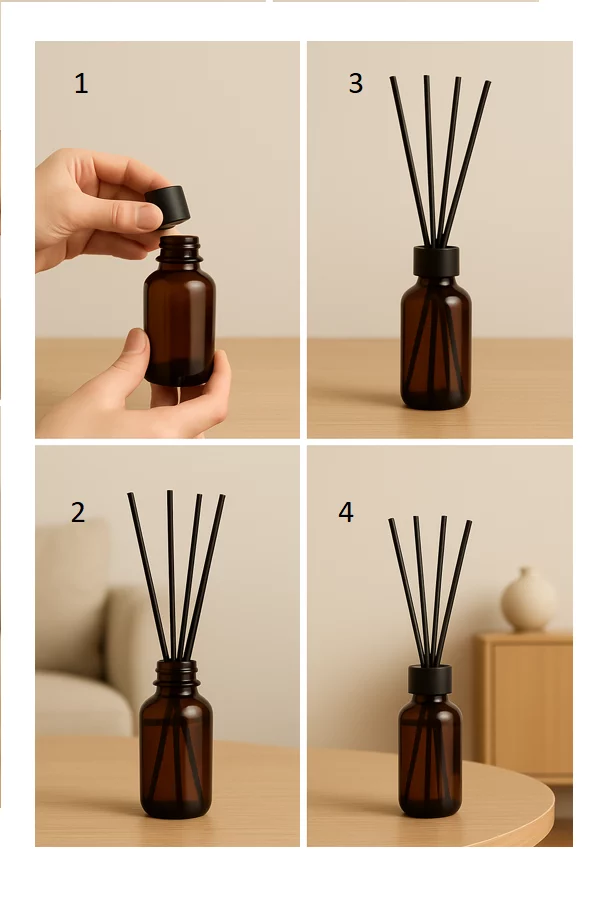 1

3

2

4