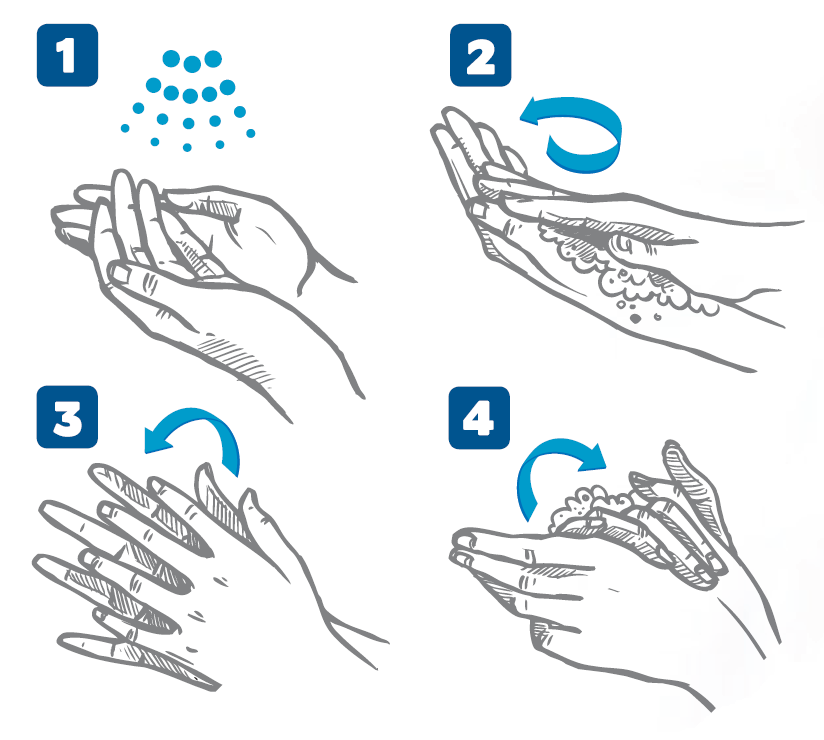 1

2

3

4